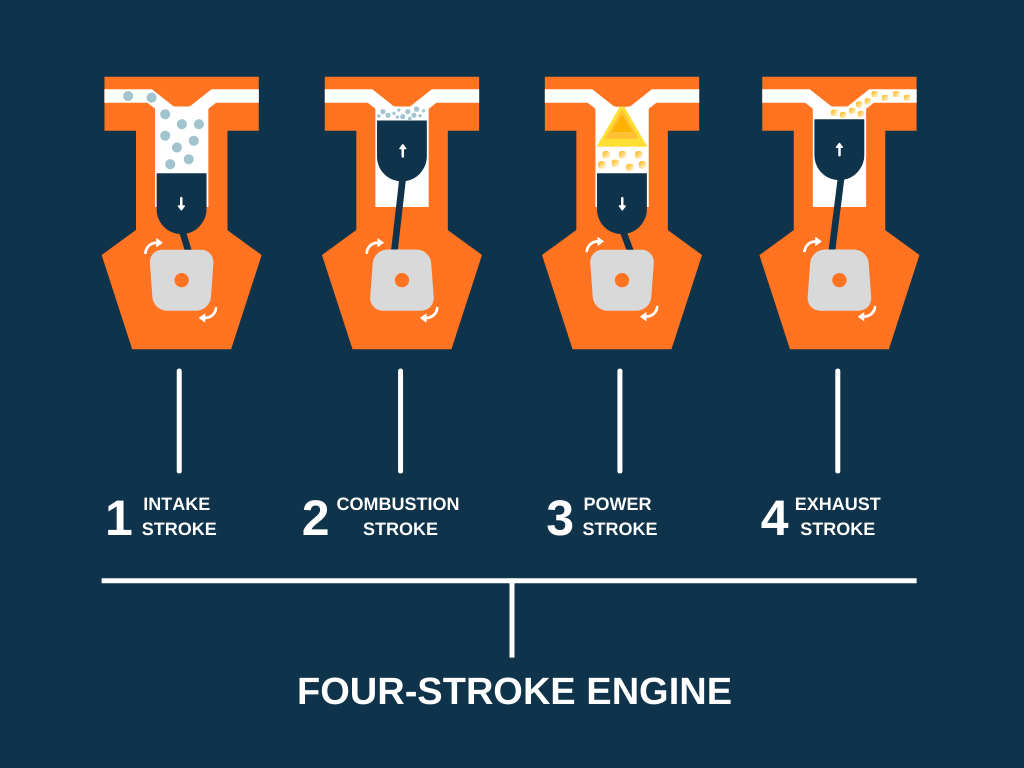 1 INTAKE STROKE

2 COMBUSTION STROKE

3 POWER STROKE

4 EXHAUST STROKE

FOUR-STROKE ENGINE